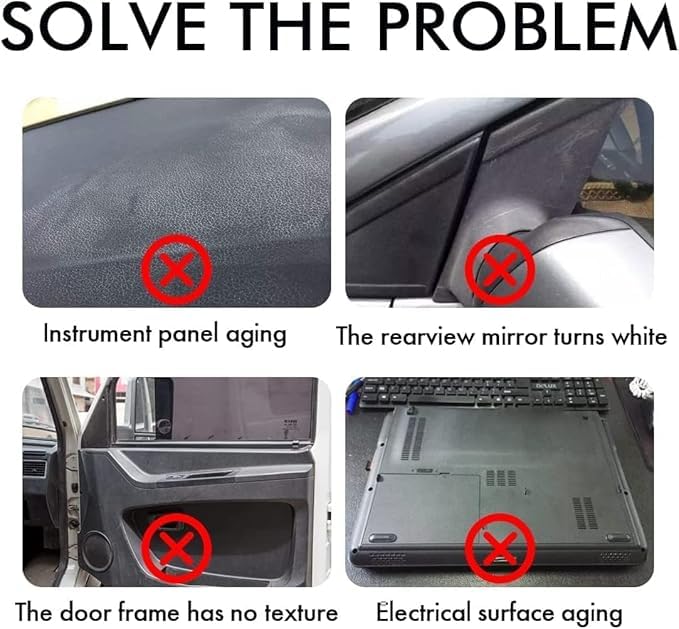 SOLVE THE PROBLEM

Instrument panel aging

The rearview mirror turns white

The door frame has no texture

Electrical surface aging