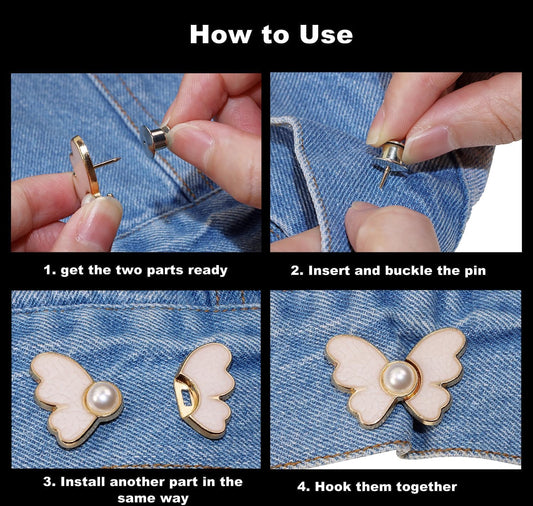 How to Use

1. get the two parts ready

2. Insert and buckle the pin

3. Install another part in the same way

4. Hook them together